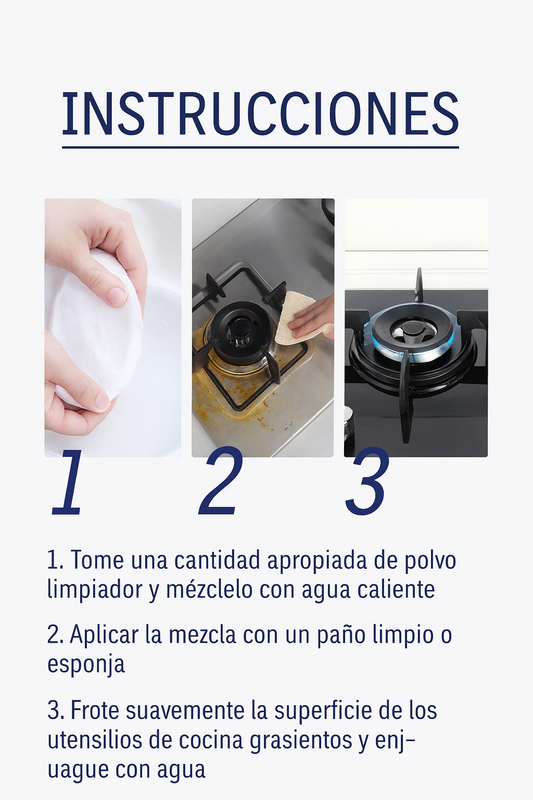 INSTRUCCIONES

1

2

3

1. Tome una cantidad apropiada de polvo limpiador y mézclelo con agua caliente

2. Aplicar la mezcla con un paño limpio o esponja

3. Frote suavemente la superficie de los utensilios de cocina grasientos y enjuague con agua