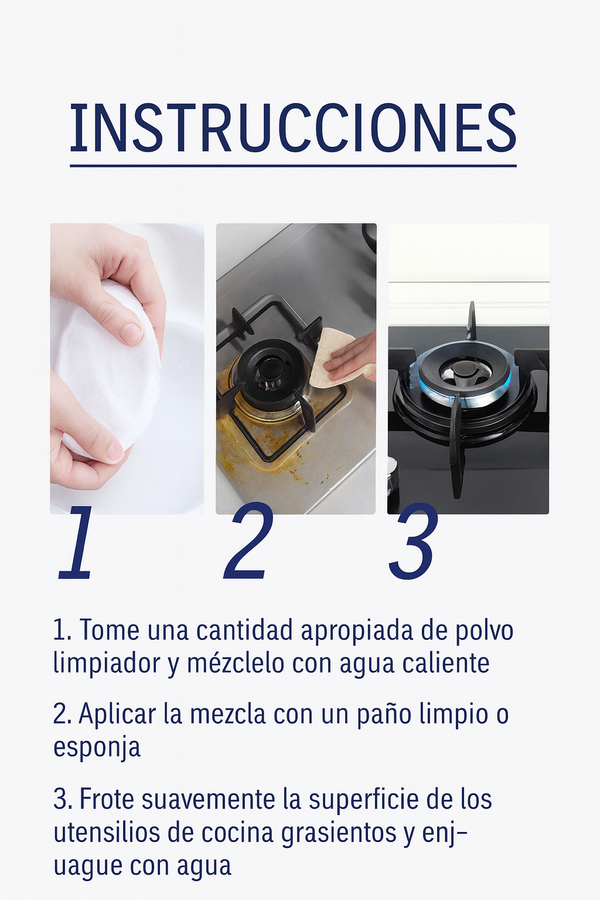 INSTRUCCIONES

1

2

3

1. Tome una cantidad apropiada de polvo limpiador y mézclelo con agua caliente

2. Aplicar la mezcla con un paño limpio o esponja

3. Frote suavemente la superficie de los utensilios de cocina grasientos y enjuague con agua