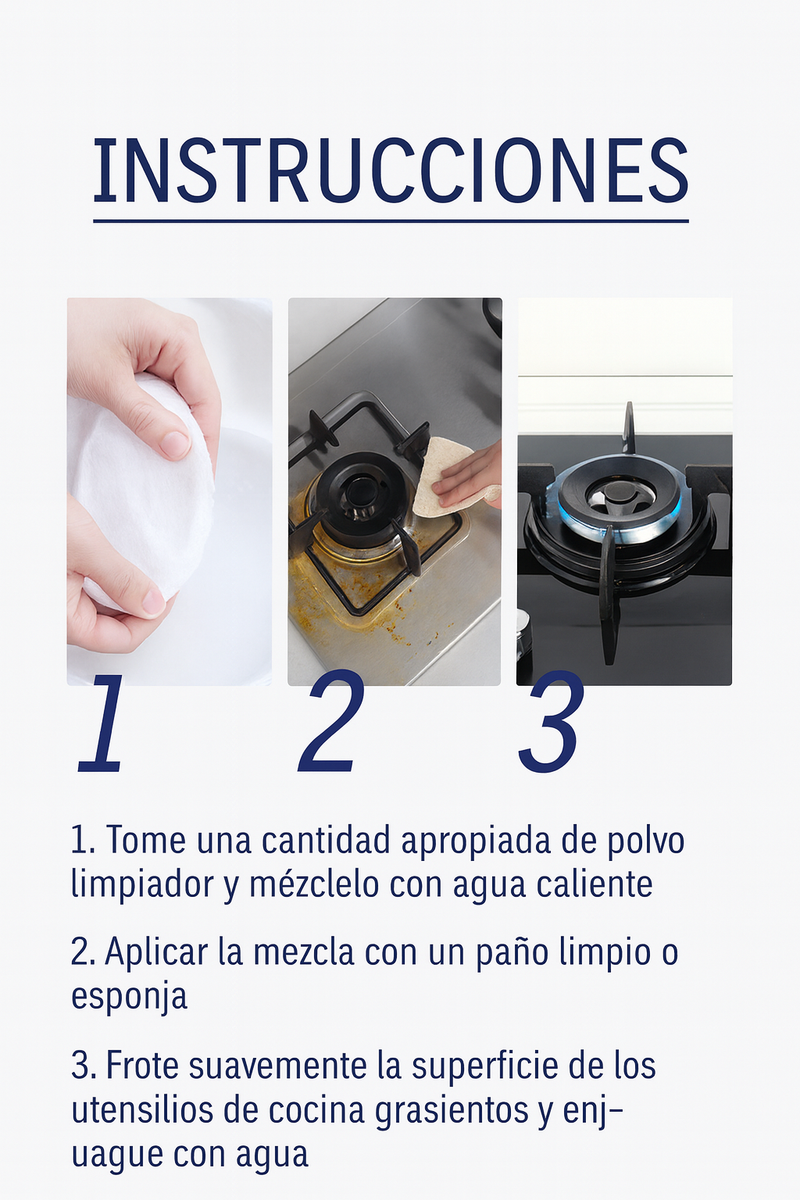 INSTRUCCIONES

1

2

3

1. Tome una cantidad apropiada de polvo limpiador y mézclelo con agua caliente

2. Aplicar la mezcla con un paño limpio o esponja

3. Frote suavemente la superficie de los utensilios de cocina grasientos y enjuague con agua